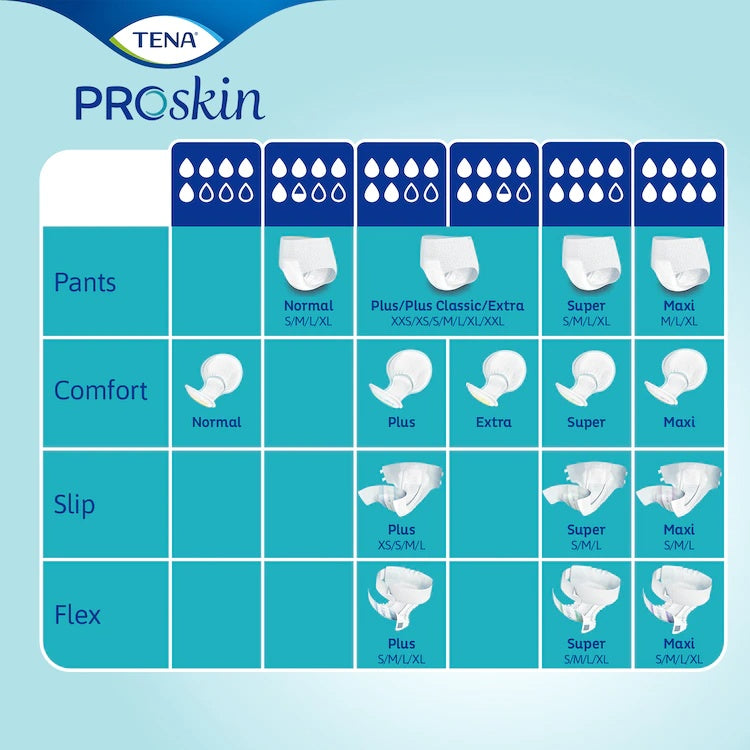 TENA

PROskin

| | | | | | | |
|---|---|---|---|---|---|---|
| Pants | | Normal S/M/L/XL | Plus/Plus Classic/Extra XXS/XS/S/M/L/XL/XXL | | Super S/M/L/XL | Maxi M/L/XL |
| Comfort | Normal | | Plus | Extra | Super | Maxi |
| Slip | | | Plus XS/S/M/L | | Super S/M/L | Maxi S/M/L |
| Flex | | | Plus S/M/L/XL | | Super S/M/L/XL | Maxi S/M/L/XL |